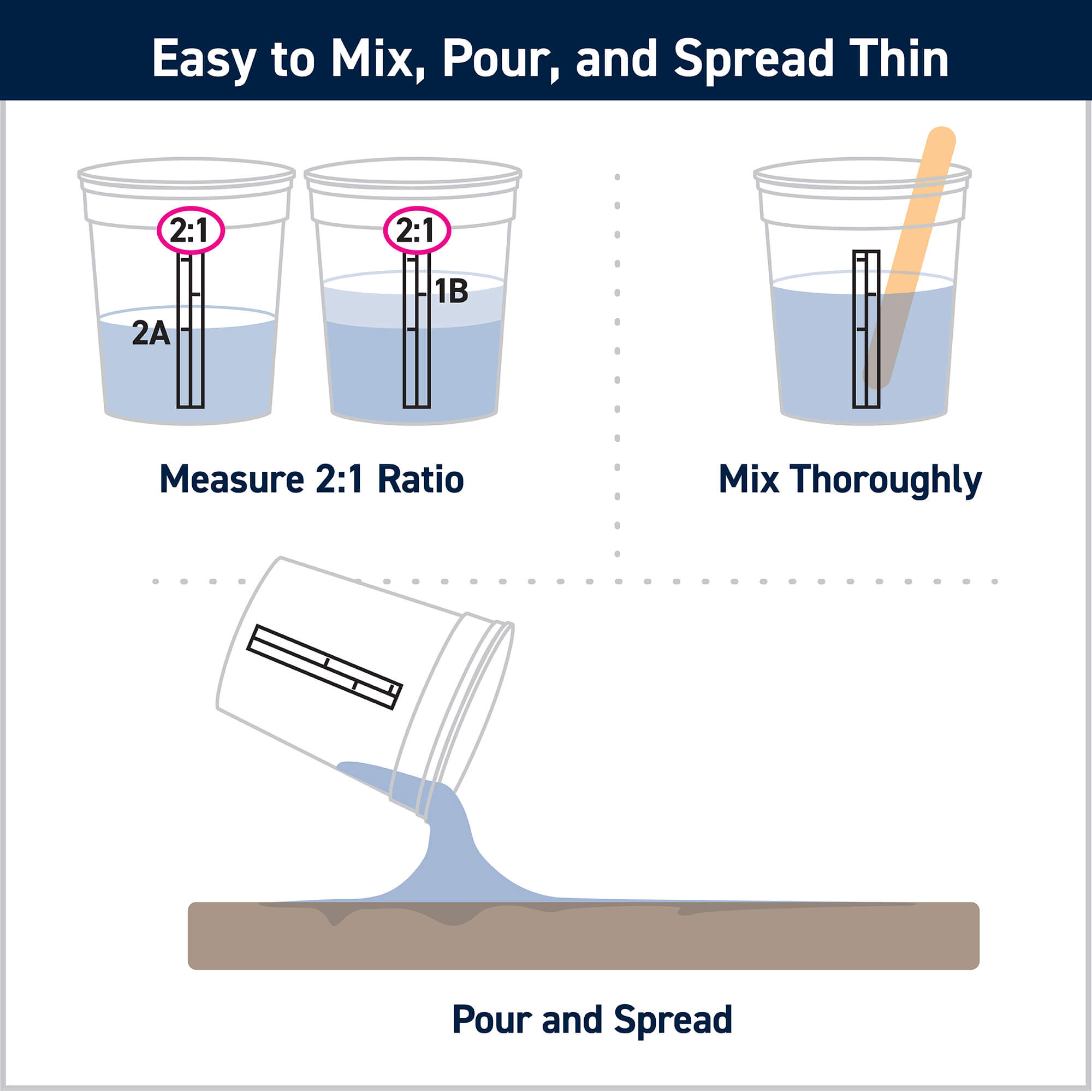 Easy to Mix, Pour, and Spread Thin

2:1

2A

2:1

1B

Measure 2:1 Ratio

Mix Thoroughly

Pour and Spread