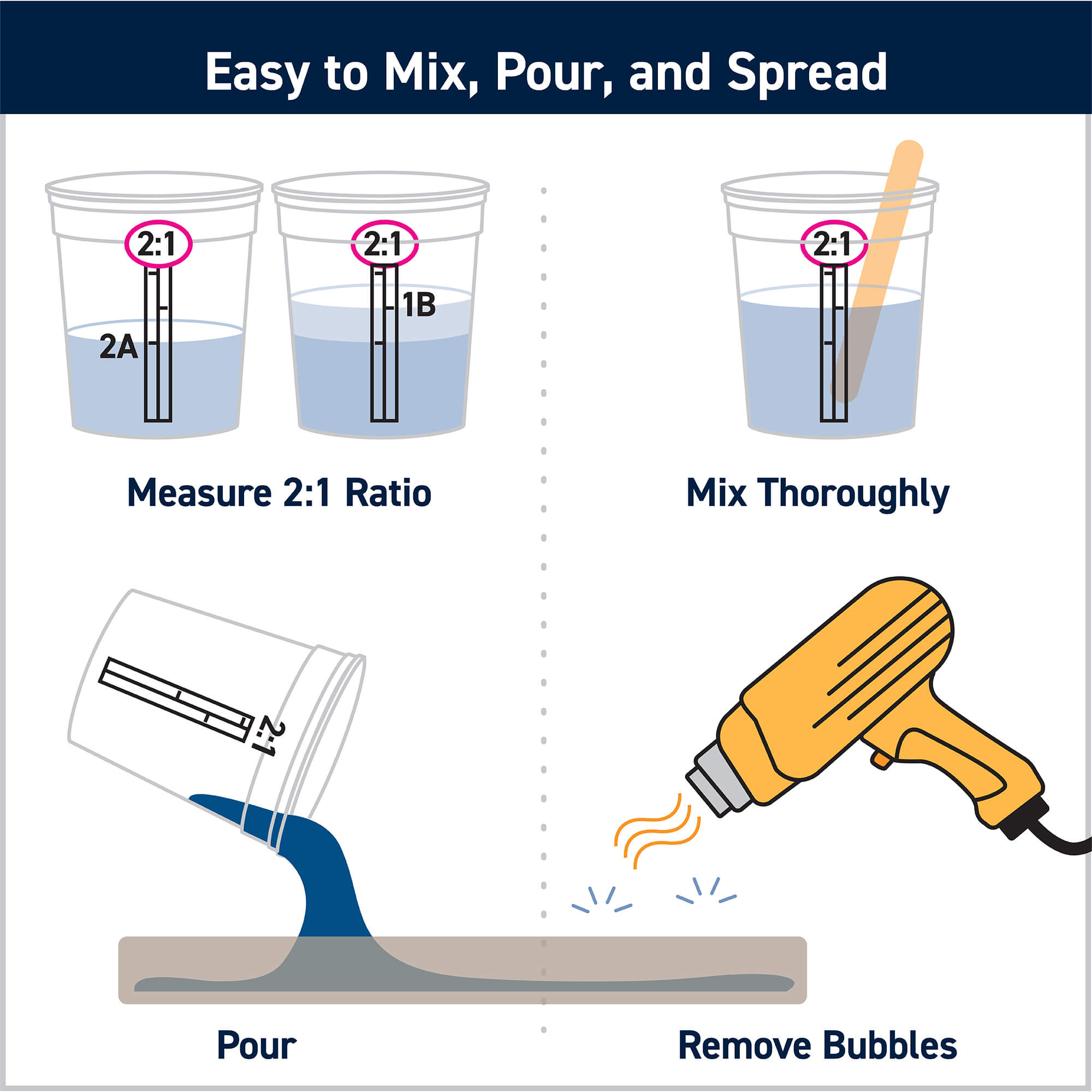 Easy to Mix, Pour, and Spread

2:1

2A

2:1

1B

Measure 2:1 Ratio

2:1

Mix Thoroughly

2:1

Pour

Remove Bubbles