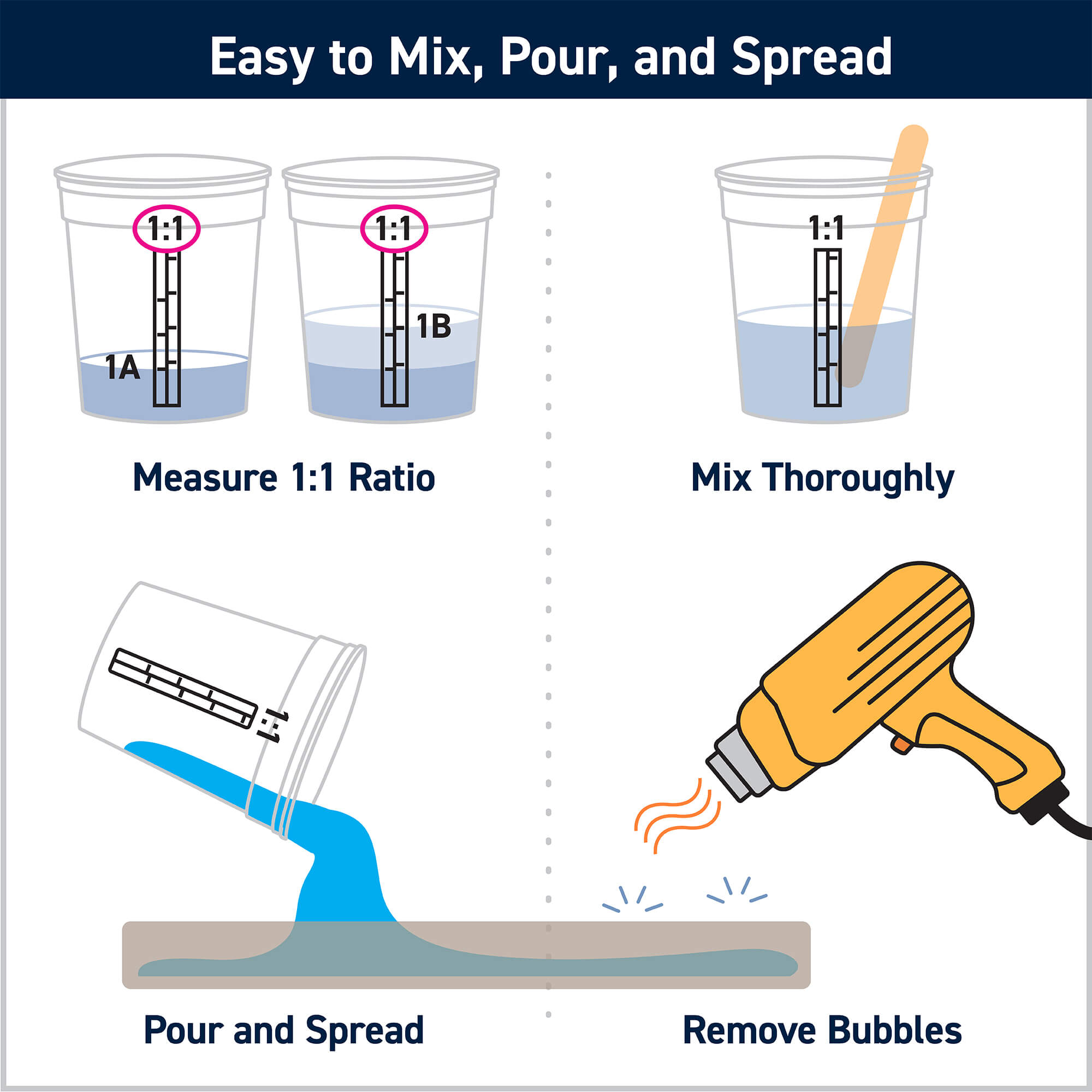 Easy to Mix, Pour, and Spread

1:1

1A

1:1

1B

Measure 1:1 Ratio

1:1

Mix Thoroughly

1:1

Pour and Spread

Remove Bubbles