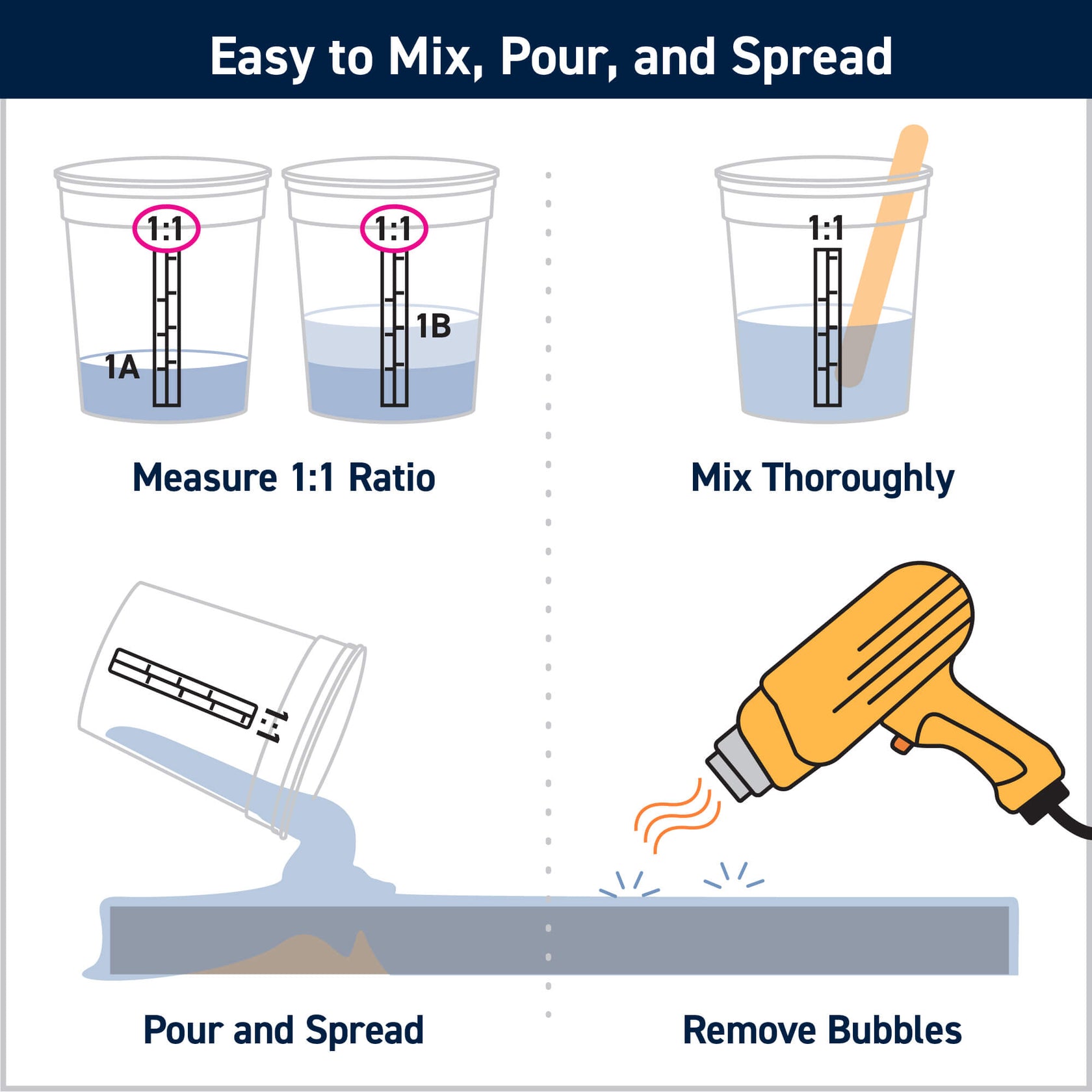 Easy to Mix, Pour, and Spread

1:1
1A
1:1
1B

Measure 1:1 Ratio

1:1

Mix Thoroughly

1:1

Pour and Spread

Remove Bubbles