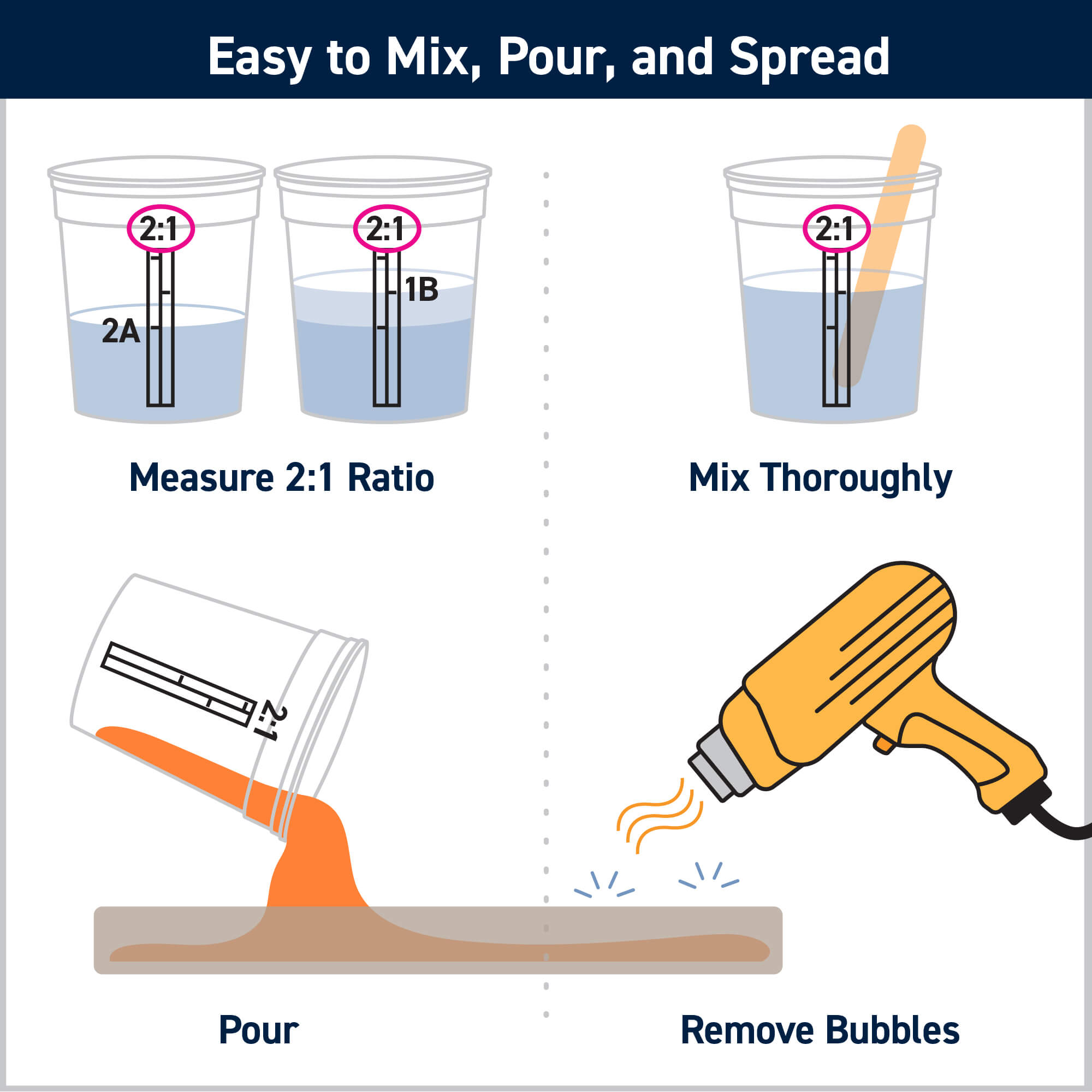 Easy to Mix, Pour, and Spread

2:1

2A

2:1

1B

Measure 2:1 Ratio

2:1

Mix Thoroughly

2:1

Pour

Remove Bubbles