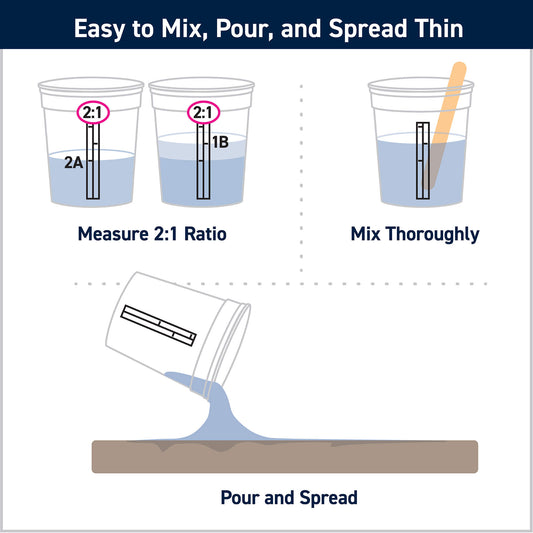 Easy to Mix, Pour, and Spread Thin

2:1

2A

2:1

1B

Measure 2:1 Ratio

Mix Thoroughly

Pour and Spread