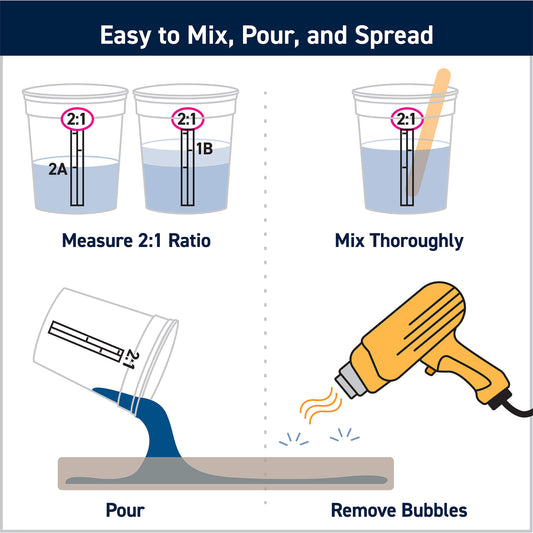 Easy to Mix, Pour, and Spread

2:1

2A

2:1

1B

Measure 2:1 Ratio

2:1

Mix Thoroughly

2:1

Pour

Remove Bubbles