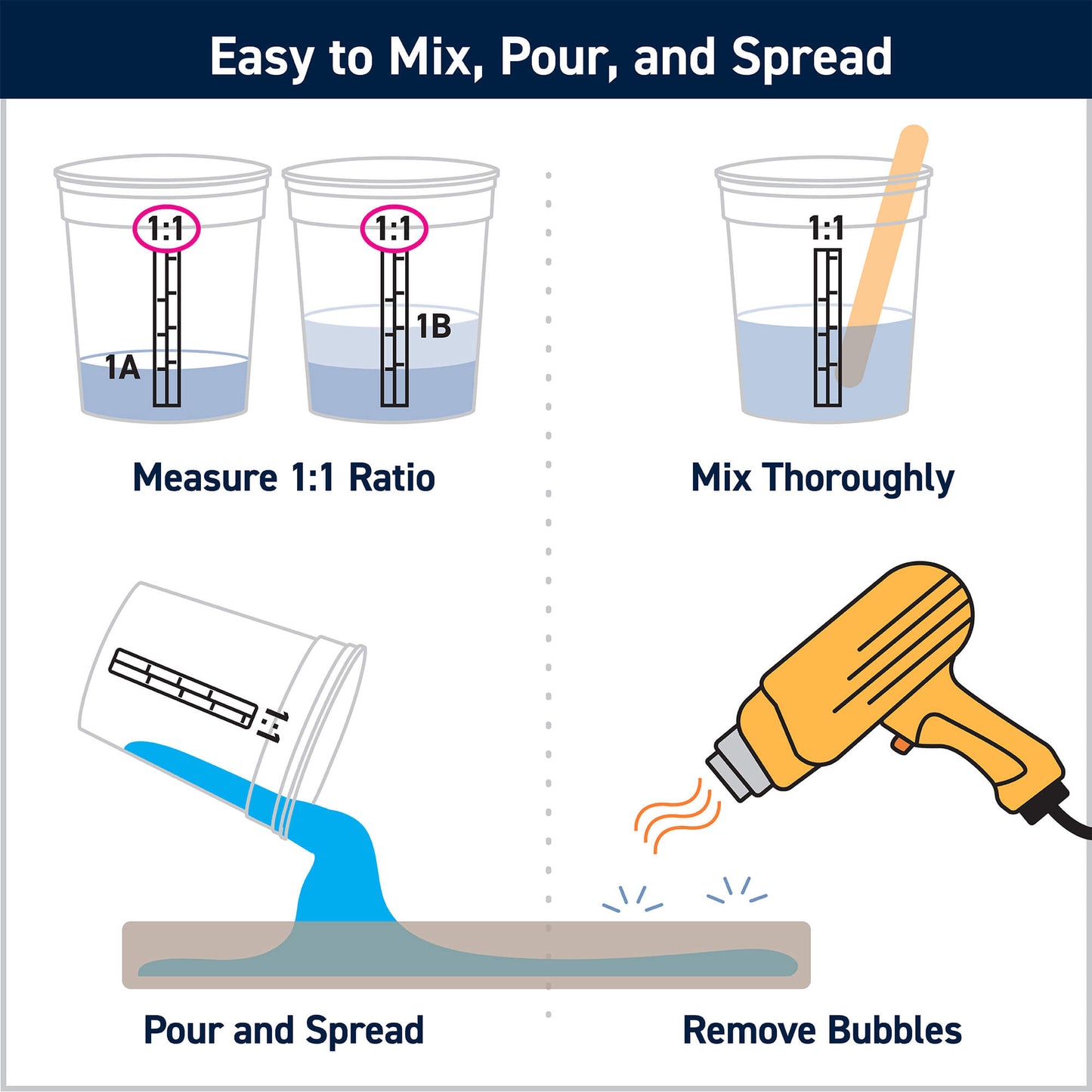 Easy to Mix, Pour, and Spread

1:1

1A

1:1

1B

Measure 1:1 Ratio

1:1

Mix Thoroughly

1:1

Pour and Spread

Remove Bubbles