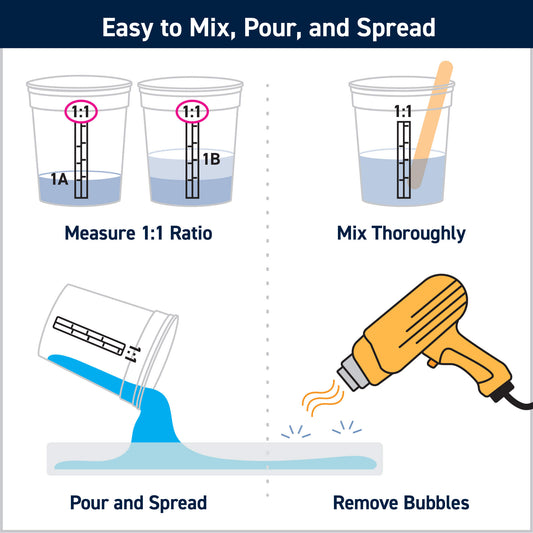 Easy to Mix, Pour, and Spread

1:1
1A

1:1
1B

Measure 1:1 Ratio

1:1

Mix Thoroughly

1:1

Pour and Spread

Remove Bubbles